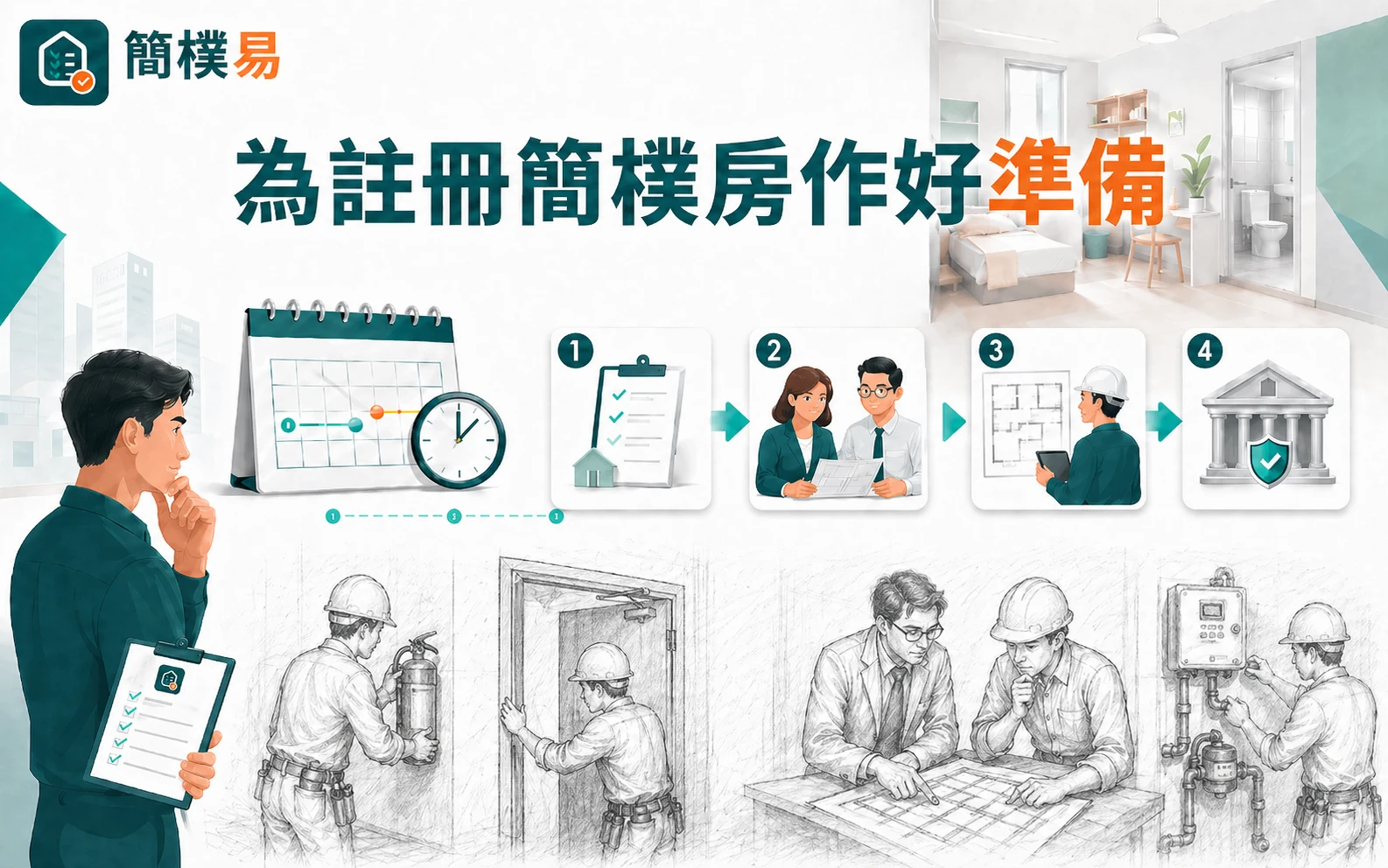 簡樸易

為註冊簡樸房作好準備

1

2

3

4